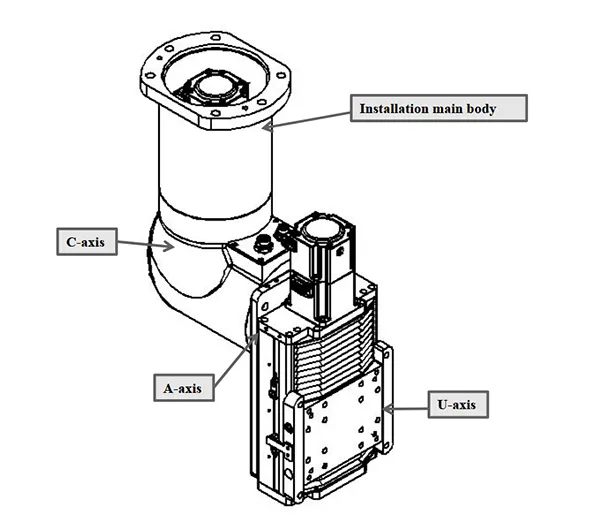 Installation main body

C-axis

A-axis

U-axis